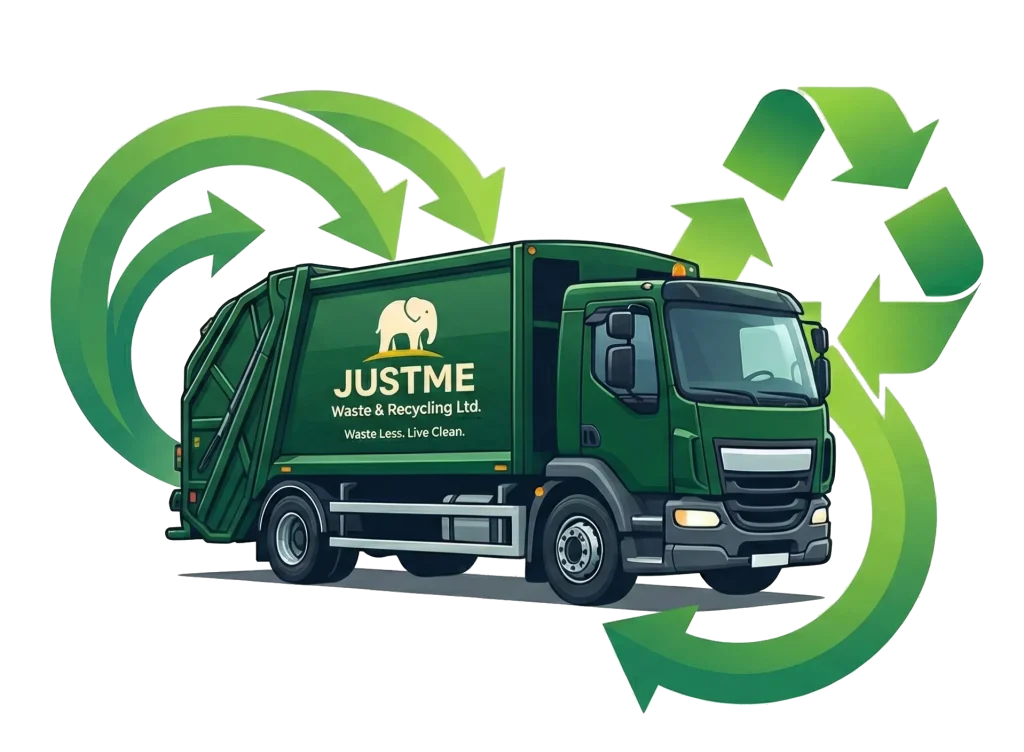 JUSTME
Waste & Recycling Ltd.
Waste Less. Live Clean.